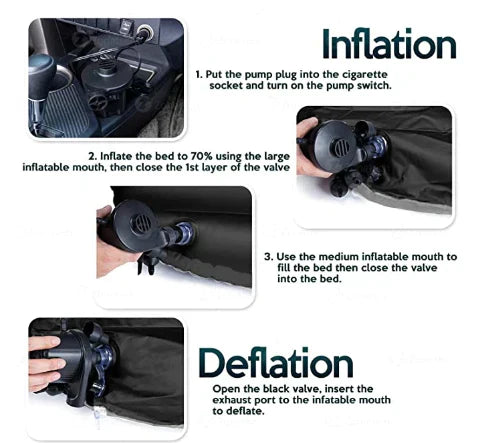 Inflation

1. Put the pump plug into the cigarette socket and turn on the pump switch.

2. Inflate the bed to 70% using the large inflatable mouth, then close the 1st layer of the valve

3. Use the medium inflatable mouth to fill the bed then close the valve into the bed.

Deflation

Open the black valve, insert the exhaust port to the infatable mouth to deflate.